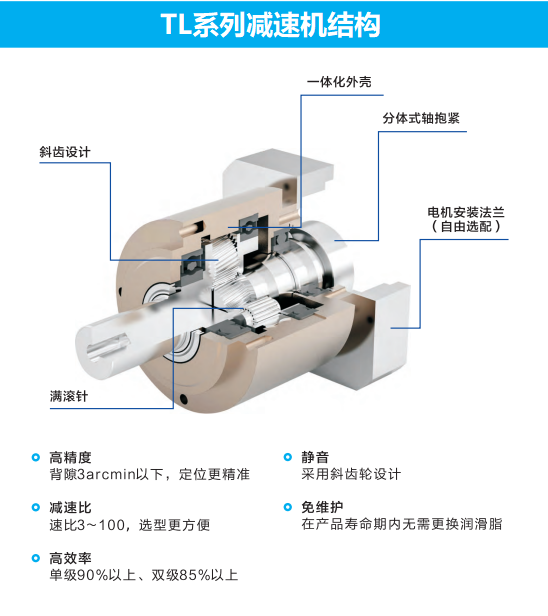 TL系列减速机结构

一体化外壳

分体式轴抱紧

斜齿设计

电机安装法兰
（自由选配）

满滚针

高精度
背隙3arcmin以下，定位更精准

减速比
速比3～100，选型更方便

高效率
单级90%以上、双级85%以上

静音
采用斜齿轮设计

免维护
在产品寿命期内无需更换润滑脂