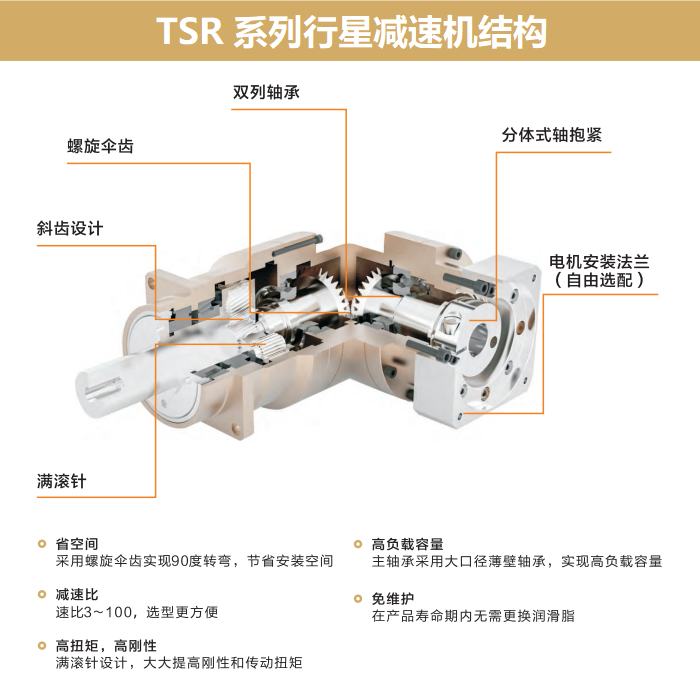 TSR 系列行星减速机结构

双列轴承

螺旋伞齿

分体式轴抱紧

斜齿设计

电机安装法兰
（自由选配）

满滚针

省空间
采用螺旋伞齿实现90度转弯，节省安装空间

减速比
速比3~100，选型更方便

高扭矩，高刚性
满滚针设计，大大提高刚性和传动扭矩

高负载容量
主轴承采用大口径薄壁轴承，实现高负载容量

免维护
在产品寿命期内无需更换润滑脂